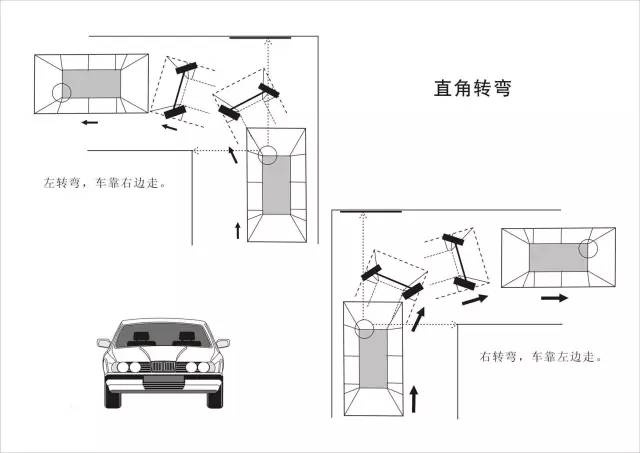 直角转弯

左转弯，车靠右边走。

右转弯，车靠左边走。